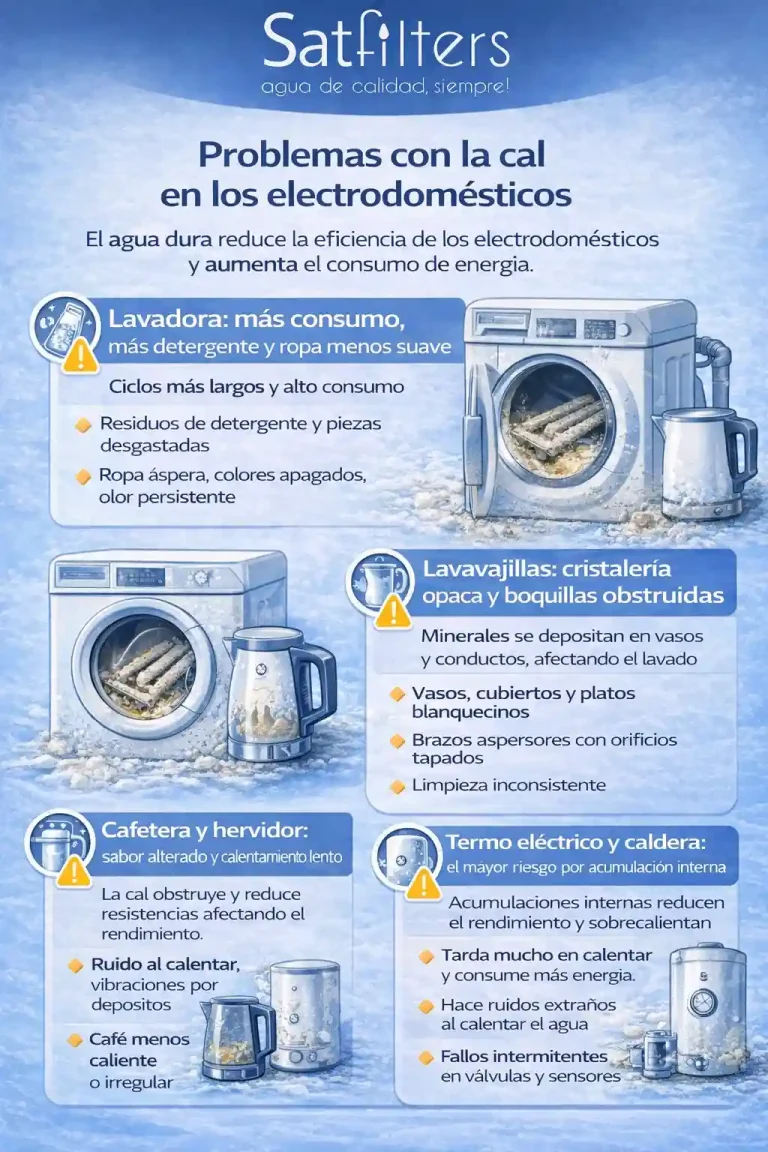 Satfilters
agua de calidad, siempre!

Problemas con la cal en los electrodomésticos

El agua dura reduce la eficiencia de los electrodomésticos y aumenta el consumo de energia.

Lavadora: más consumo, más detergente y ropa menos suave

Ciclos más largos y alto consumo

Residuos de detergente y piezas desgastadas

Ropa áspera, colores apagados, olor persistente

Lavavajillas: cristalería opaca y boquillas obstruidas

Minerales se depositan en vasos y conductos, afectando el lavado

Vasos, cubiertos y platos blanquecinos

Brazos aspersores con orificios tapados

Limpieza inconsistente

Cafetera y hervidor: sabor alterado y calentamiento lento

La cal obstruye y reduce resistencias afectando el rendimiento.

Ruido al calentar, vibraciones por depositos

Café menos caliente o irregular

Termo eléctrico y caldera: el mayor riesgo por acumulación interna

Acumulaciones internas reducen el rendimiento y sobrecalientan

Tarda mucho en calentar y consume más energia.

Hace ruidos extraños al calentar el agua

Fallos intermitentes en válvulas y sensores